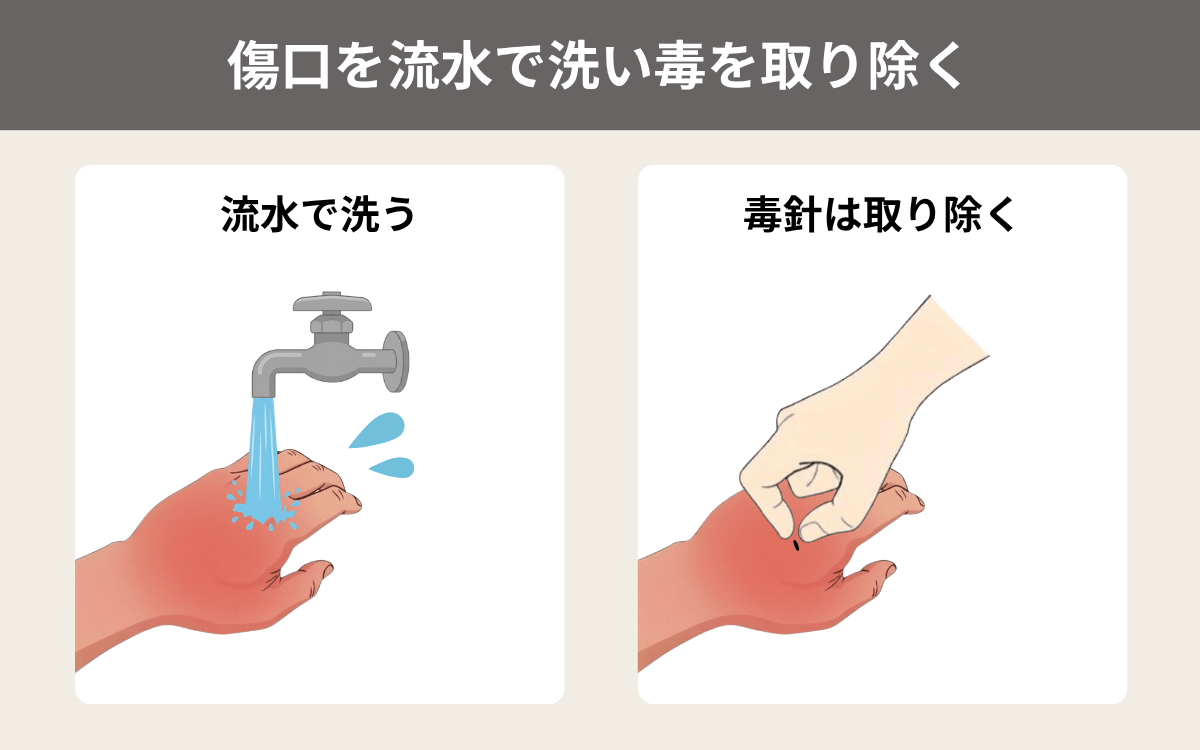 傷口を流水で洗い毒を取り除く

流水で洗う

毒針は取り除く