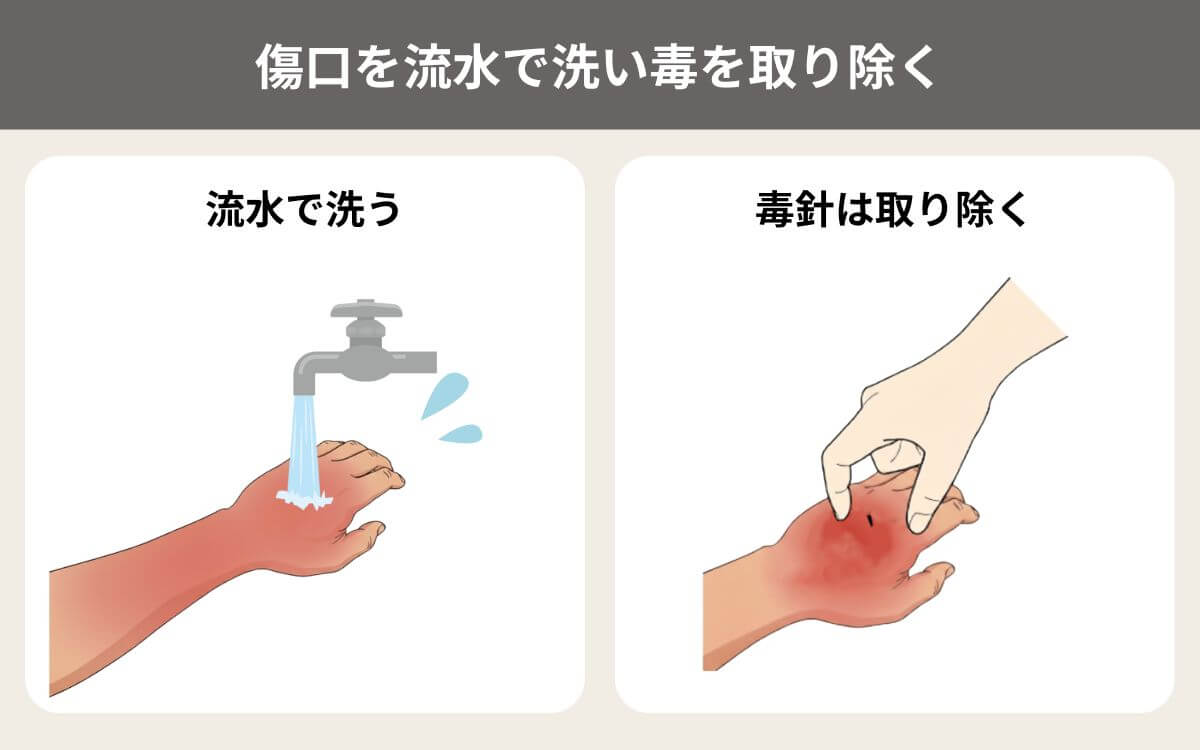 傷口を流水で洗い毒を取り除く

流水で洗う

毒針は取り除く