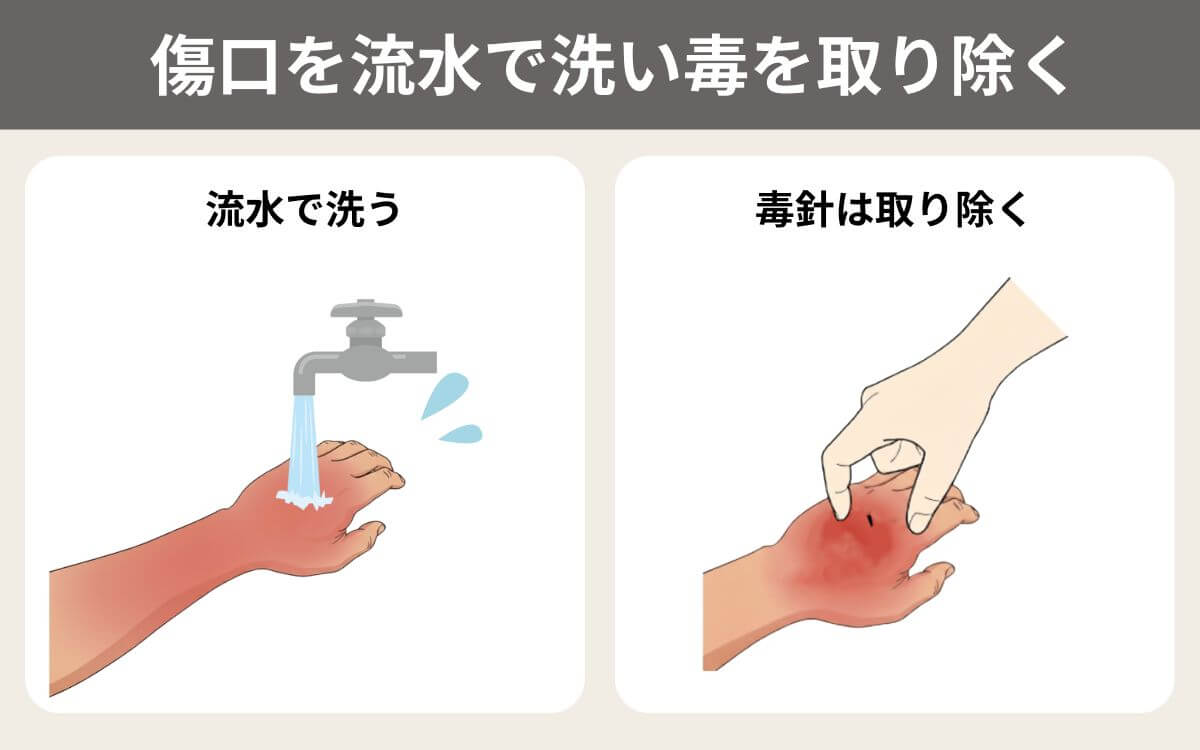 傷口を流水で洗い毒を取り除く

流水で洗う

毒針は取り除く