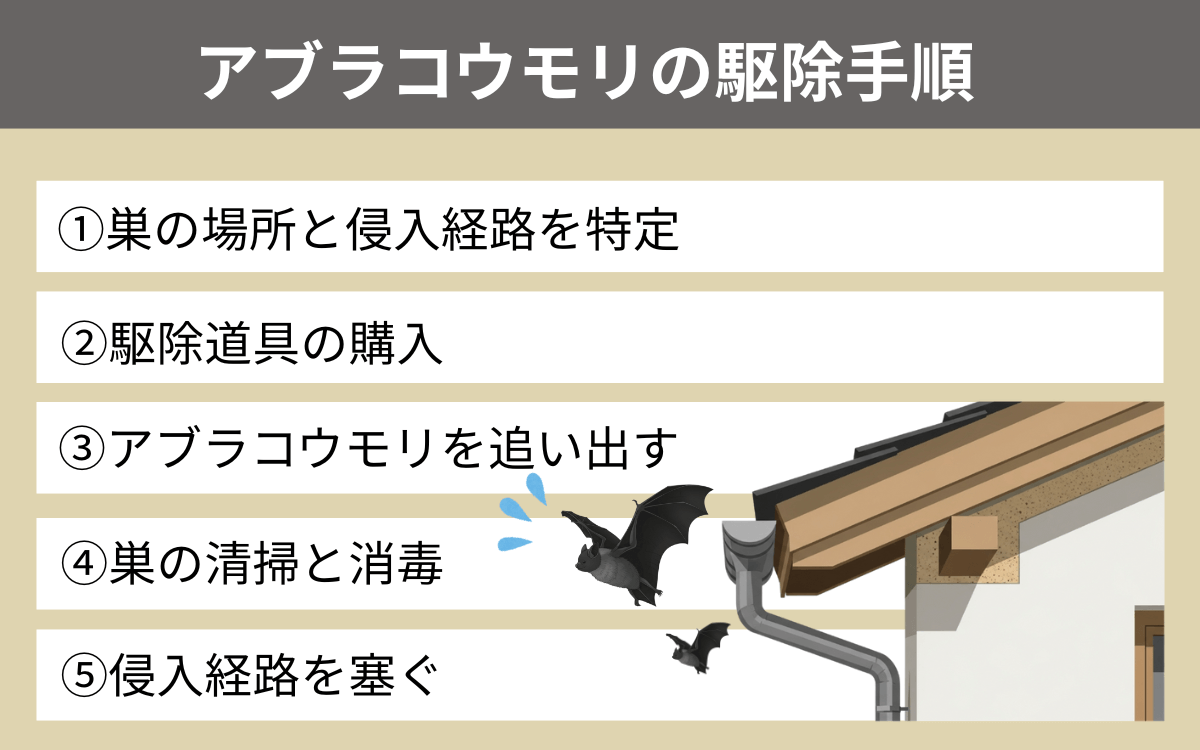 アブラコウモリの駆除手順

①巣の場所と侵入経路を特定

②駆除道具の購入

③アブラコウモリを追い出す

④巣の清掃と消毒

⑤侵入経路を塞ぐ