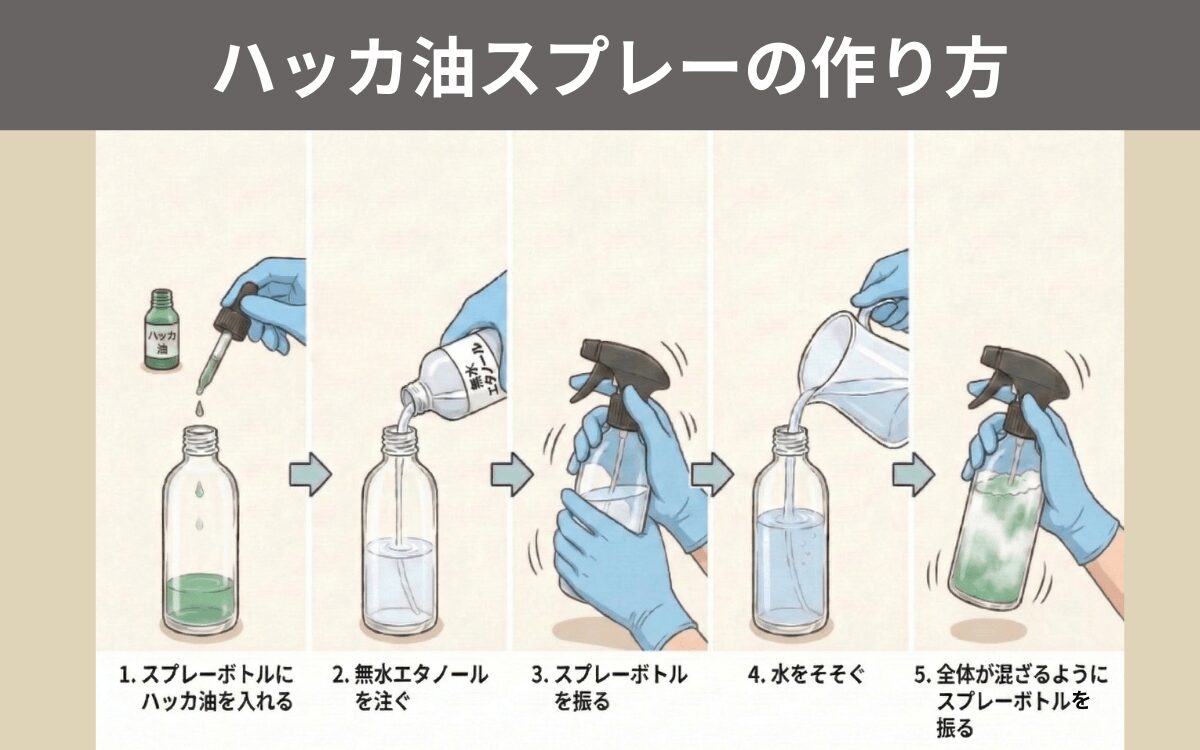 ハッカ油スプレーの作り方

ハッカ油

無水エタノール

1. スプレーボトルにハッカ油を入れる

2. 無水エタノールを注ぐ

3. スプレーボトルを振る

4. 水をそそぐ

5. 全体が混ざるようにスプレーボトルを振る