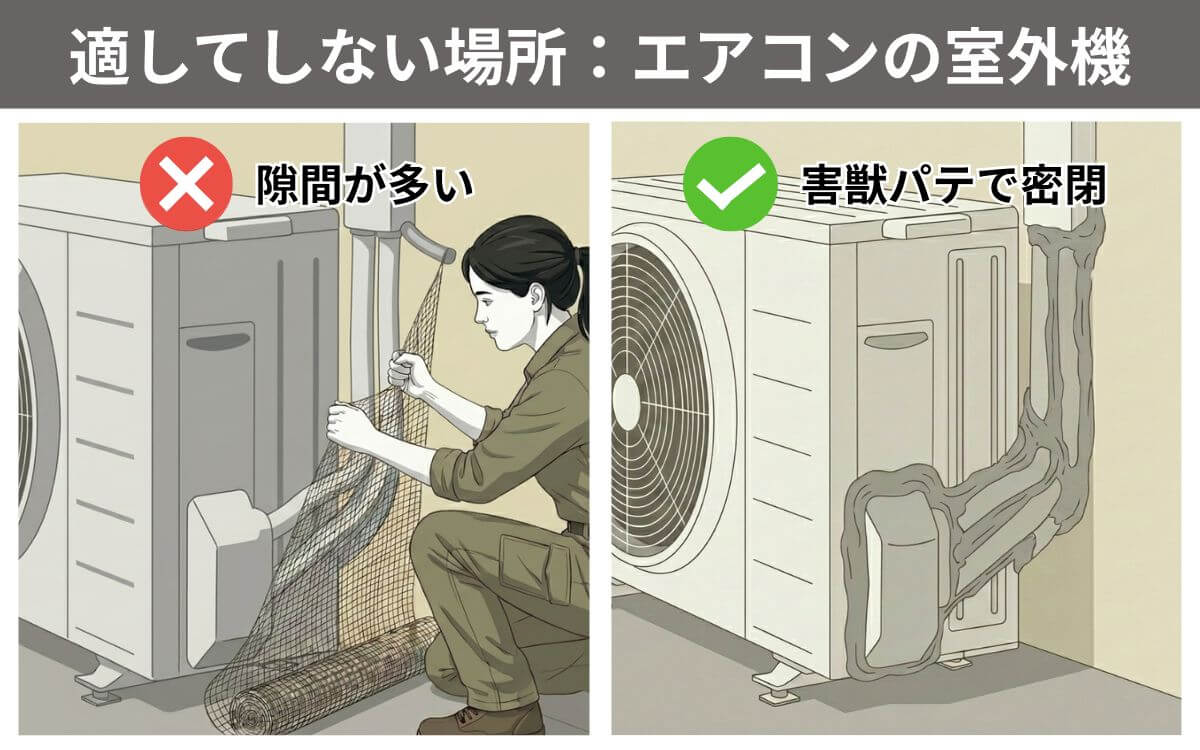 適してしない場所：エアコンの室外機

隙間が多い

害獣パテで密閉